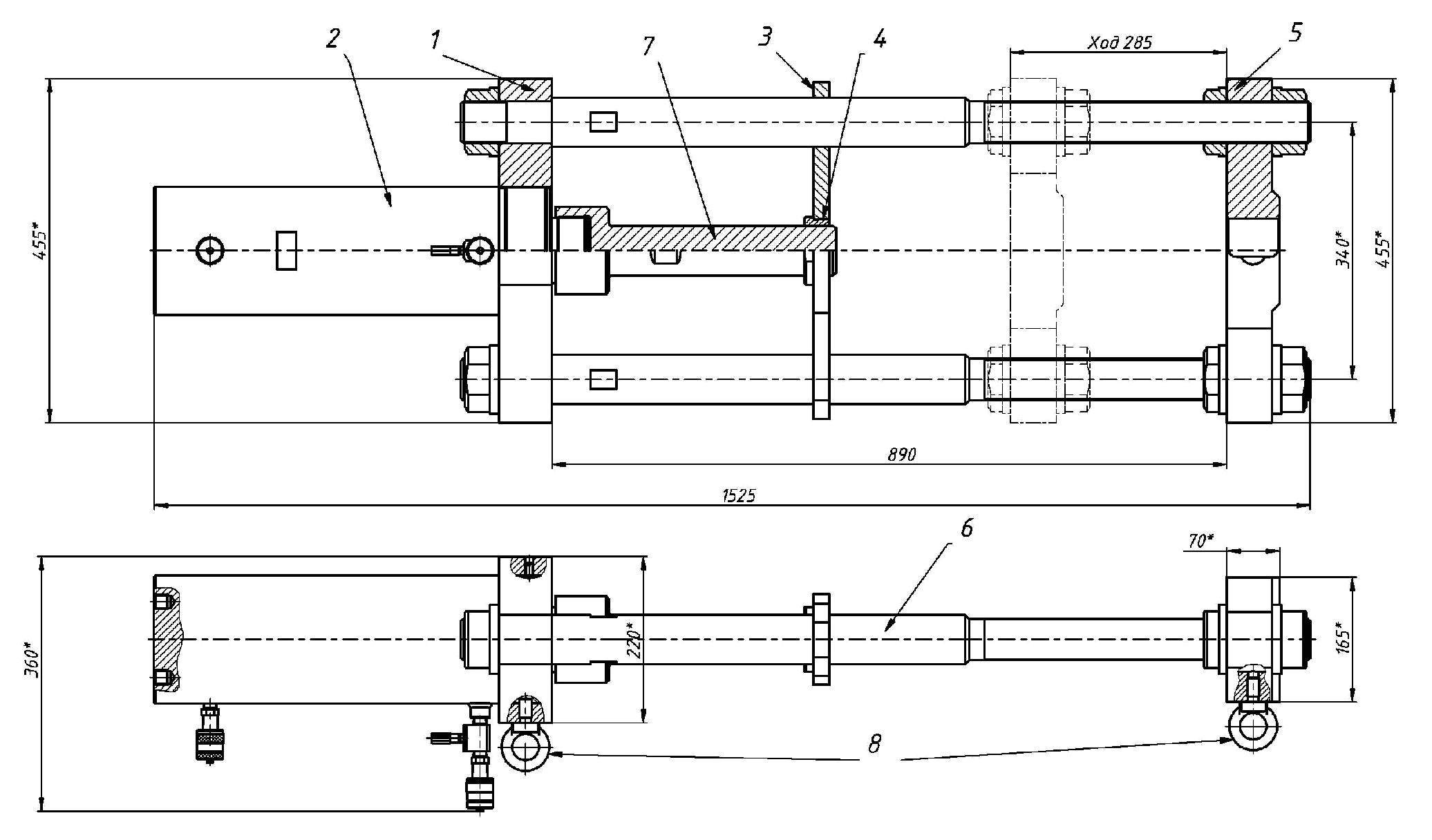 2
1
7
3
4
Ход 285
5
455*
340*
455*
890
1525
6
70*
360*
220*
165*
8